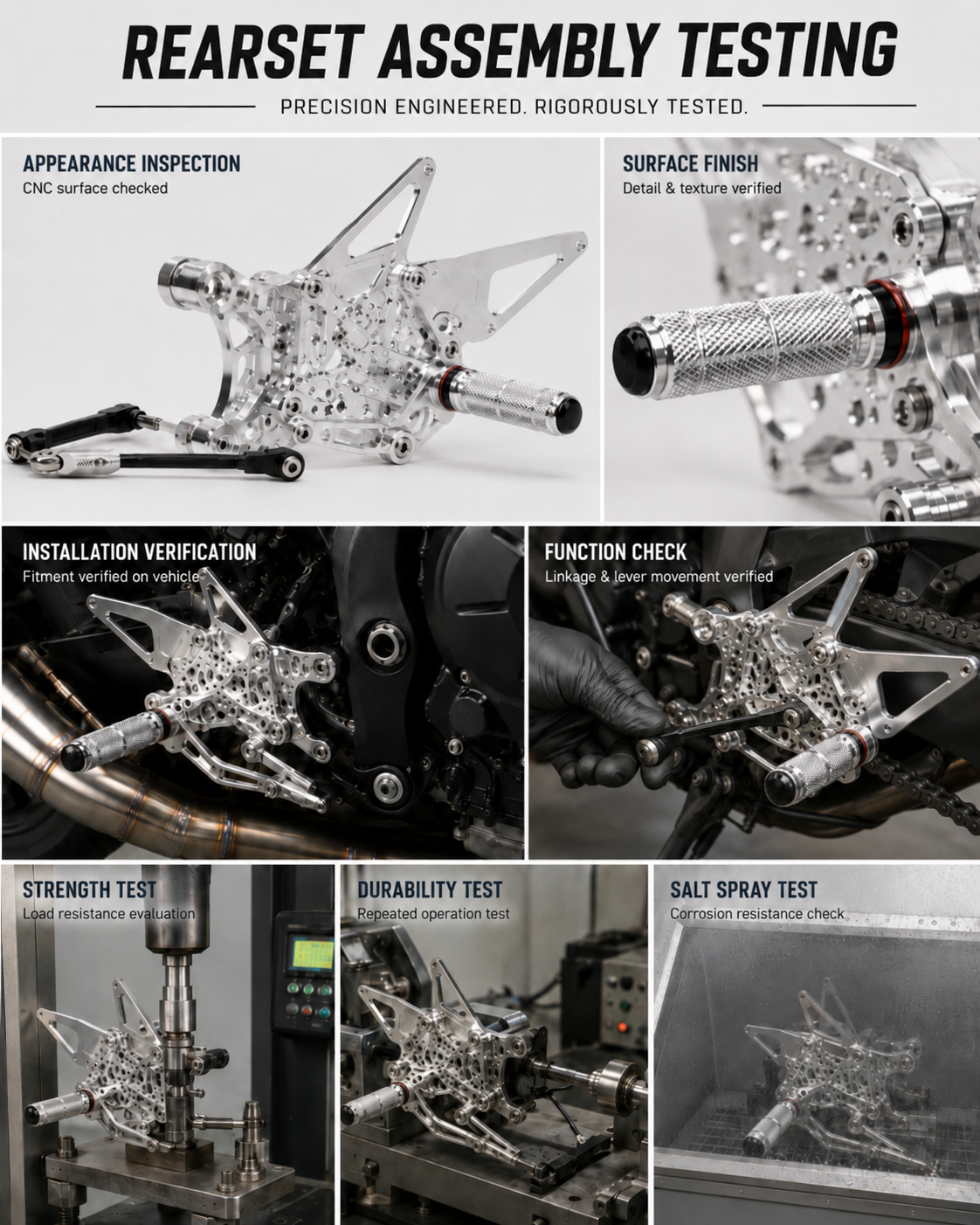 REARSET ASSEMBLY TESTING

PRECISION ENGINEERED. RIGOROUSLY TESTED.

APPEARANCE INSPECTION
CNC surface checked

SURFACE FINISH
Detail & texture verified

INSTALLATION VERIFICATION
Fitment verified on vehicle

FUNCTION CHECK
Linkage & lever movement verified

STRENGTH TEST
Load resistance evaluation

DURABILITY TEST
Repeated operation test

SALT SPRAY TEST
Corrosion resistance check